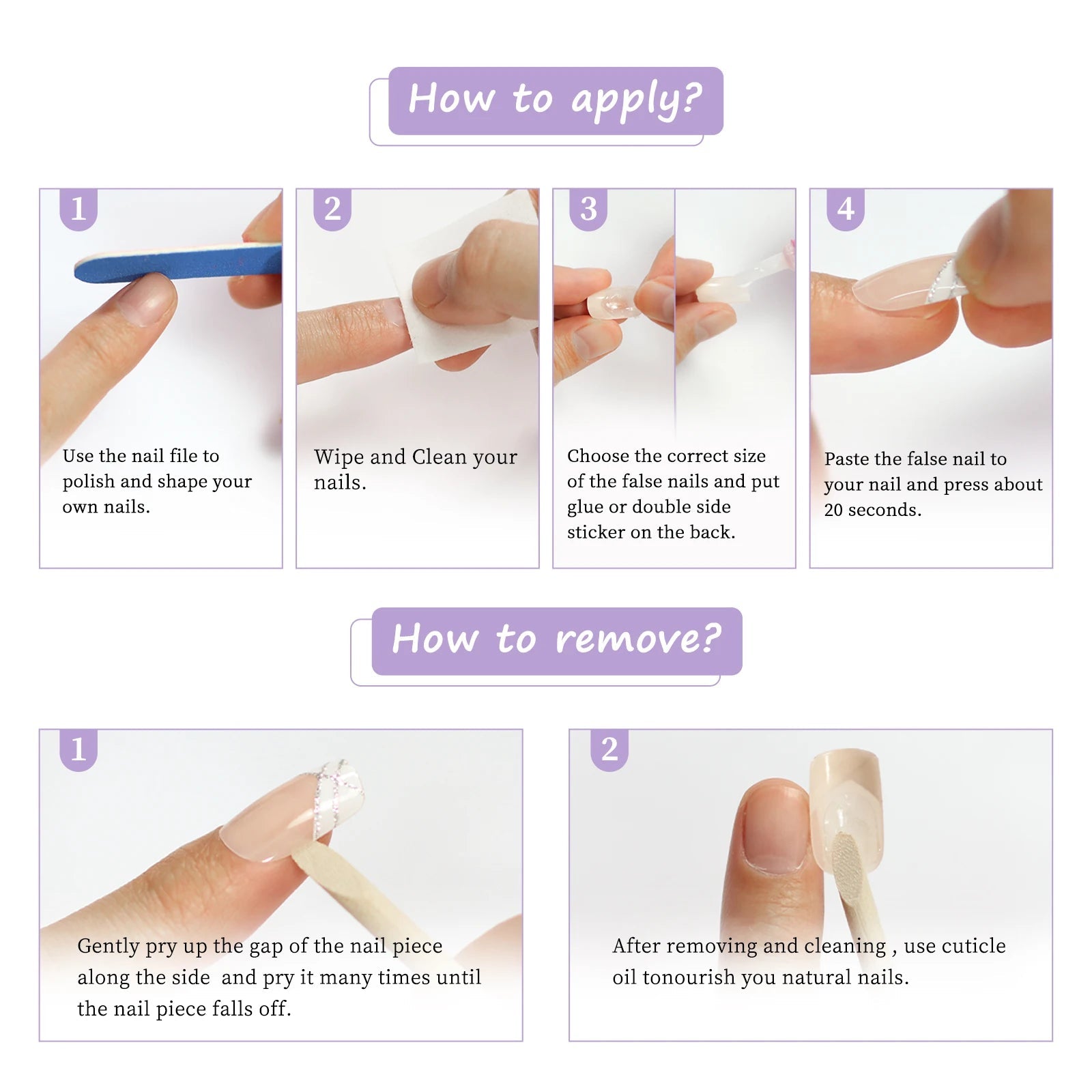 How to apply?

1

Use the nail file to polish and shape your own nails.

2

Wipe and Clean your nails.

3

Choose the correct size of the false nails and put glue or double side sticker on the back.

4

Paste the false nail to your nail and press about 20 seconds.

How to remove?

1

Gently pry up the gap of the nail piece along the side and pry it many times until the nail piece falls off.

2

After removing and cleaning , use cuticle oil tonourish you natural nails.